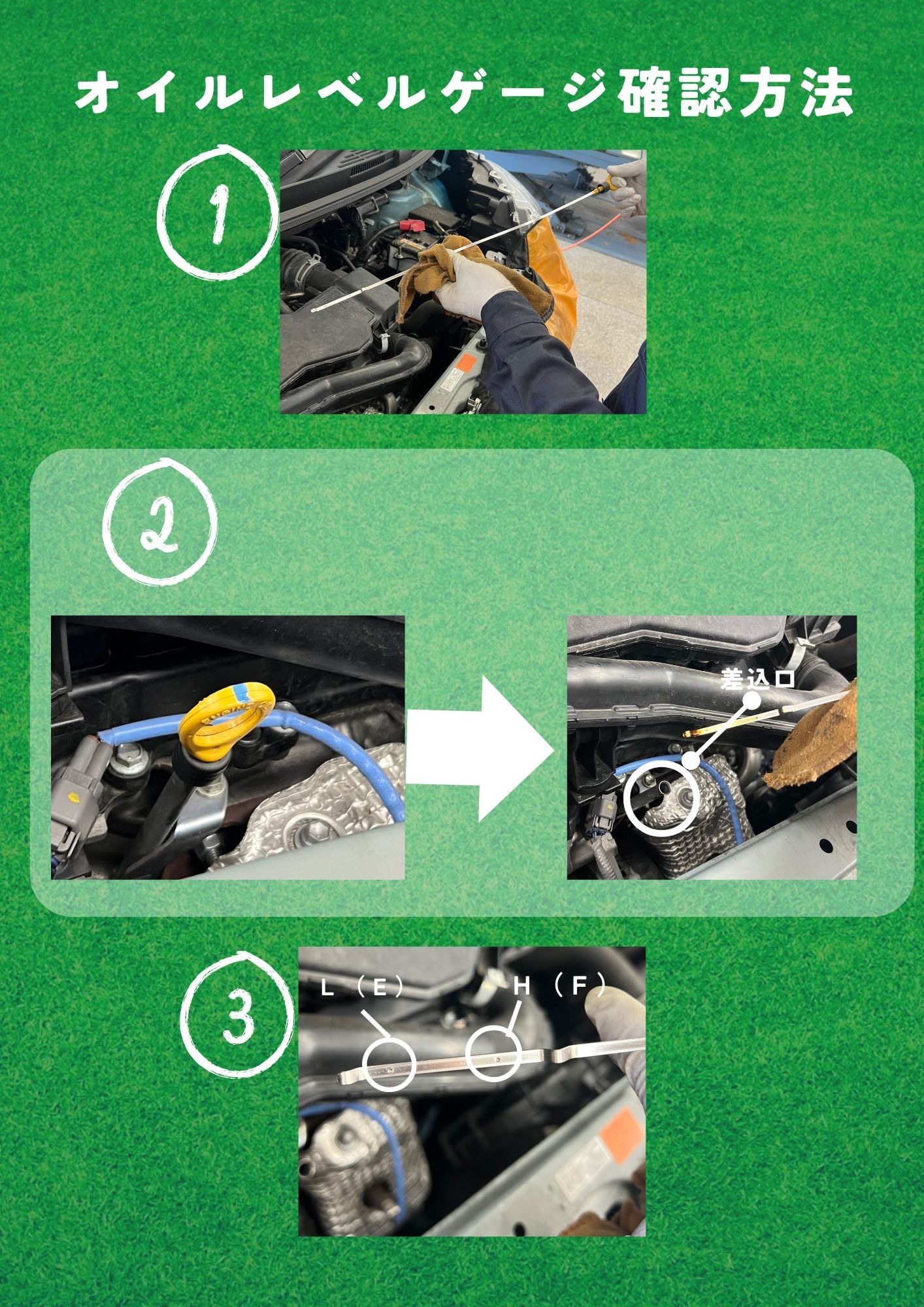 オイルレベルゲージ確認方法

1

2

ENGINE

差込口

3

L（E）

H（F）